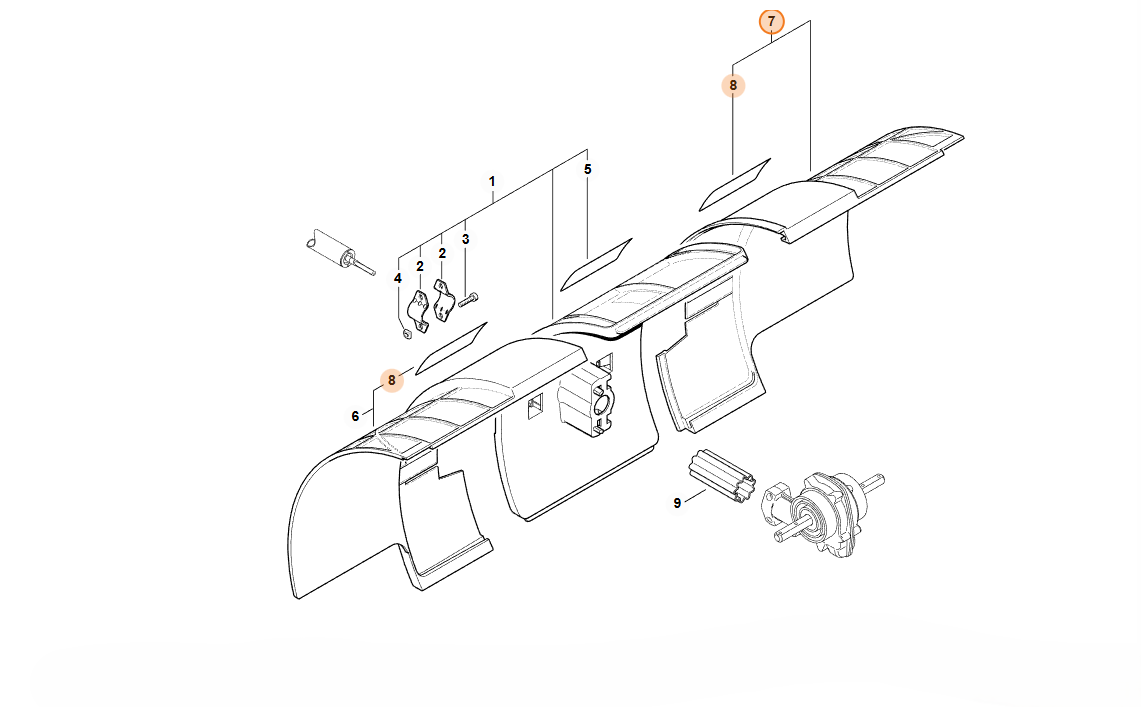 7
8
1
5
2
2
3
4
8
6
9